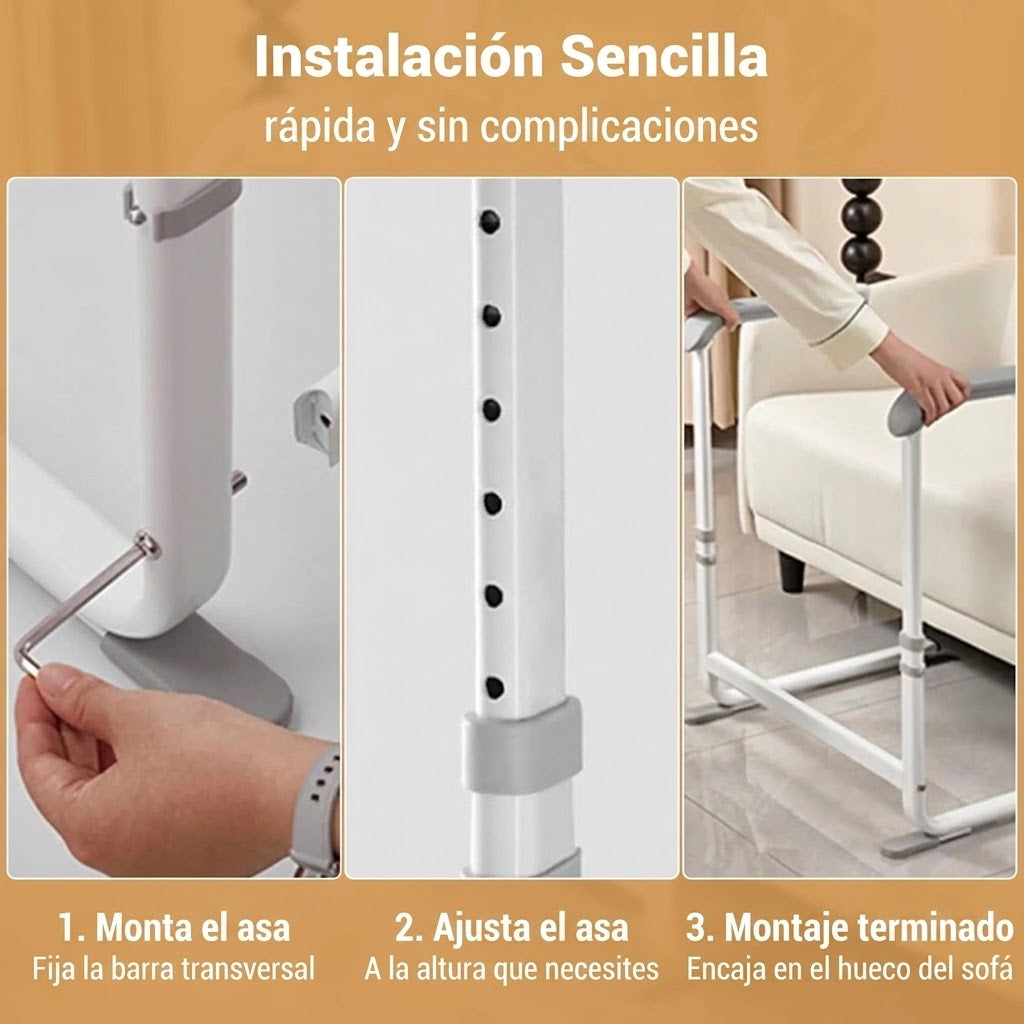 Instalación Sencilla
rápida y sin complicaciones

1. Monta el asa
Fija la barra transversal

2. Ajusta el asa
A la altura que necesites

3. Montaje terminado
Encaja en el hueco del sofá